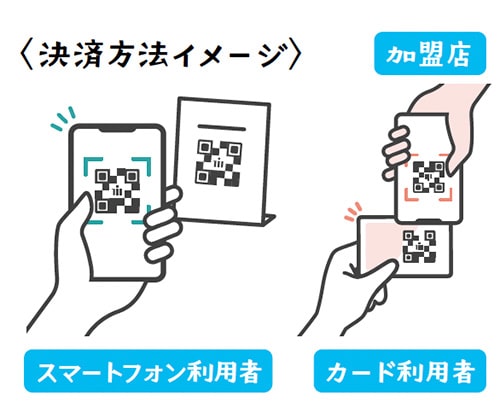 〈決済方法イメージ〉

加盟店

スマートフォン利用者

カード利用者