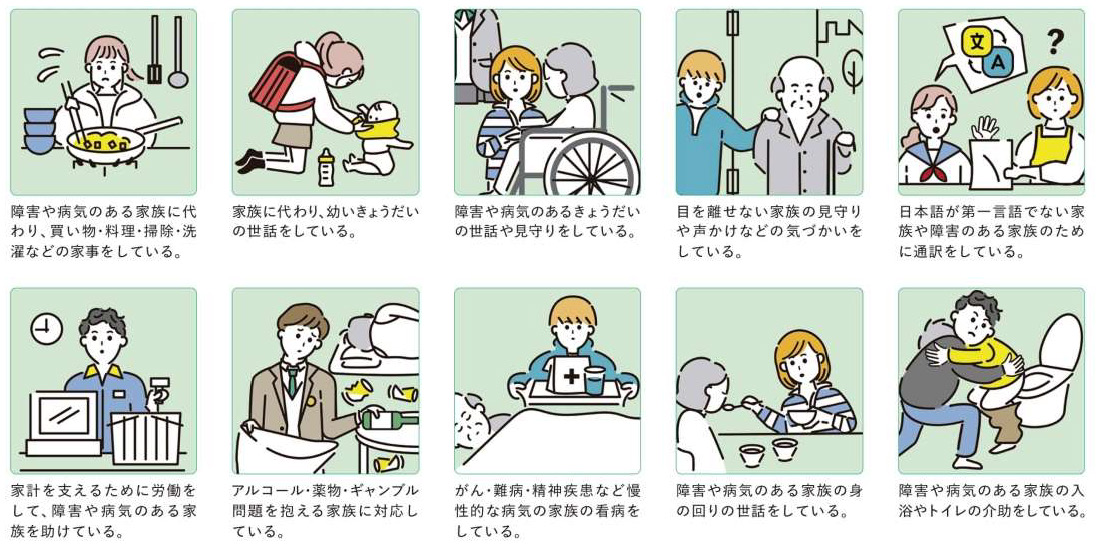 文
A
?

障害や病気のある家族に代わり、買い物・料理・掃除・洗濯などの家事をしている。

家族に代わり、幼いきょうだいの世話をしている。

障害や病気のあるきょうだいの世話や見守りをしている。

目を離せない家族の見守りや声かけなどの気づかいをしている。

日本語が第一言語でない家族や障害のある家族のために通訳をしている。

家計を支えるために労働をして、障害や病気のある家族を助けている。

アルコール・薬物・ギャンブル問題を抱える家族に対応している。

がん・難病・精神疾患など慢性的な病気の家族の看病をしている。

障害や病気のある家族の身の回りの世話をしている。

障害や病気のある家族の入浴やトイレの介助をしている。