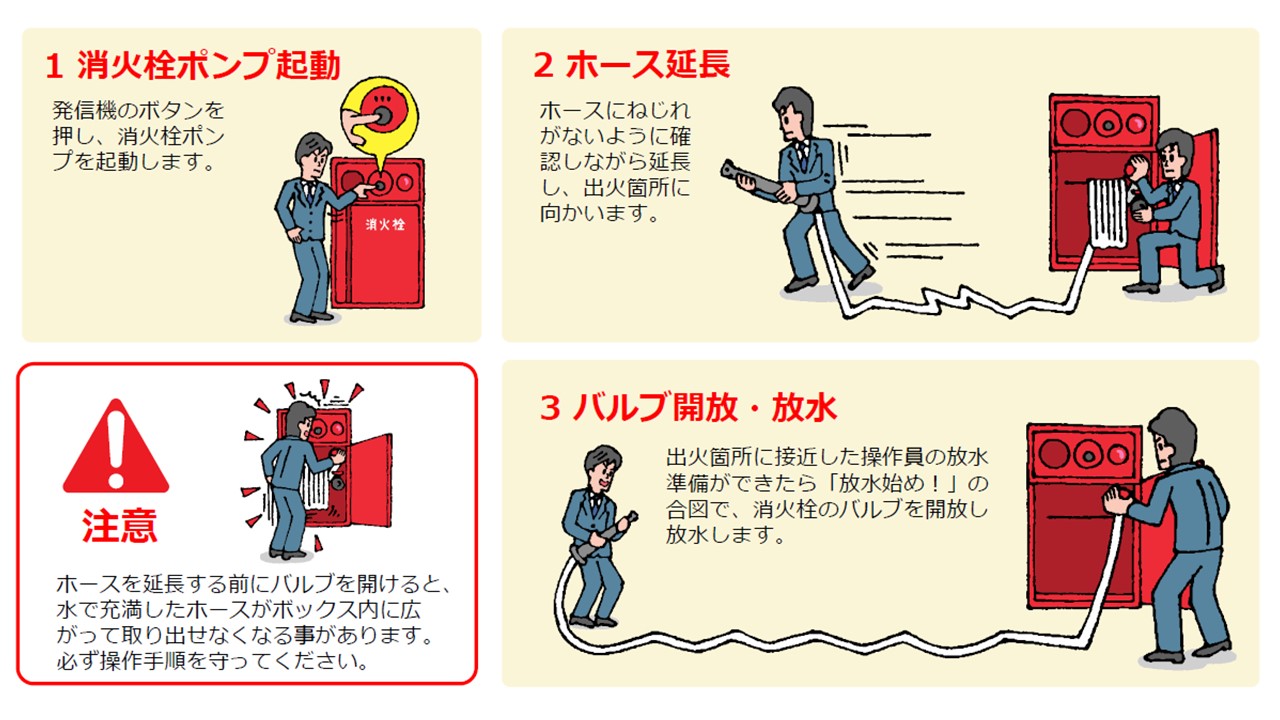 1 消火栓ポンプ起動

発信機のボタンを押し、消火栓ポンプを起動します。

消火栓

2 ホース延長

ホースにねじれがないように確認しながら延長し、出火箇所に向かいます。

注意

ホースを延長する前にバルブを開けると、水で充満したホースがボックス内に広がって取り出せなくなる事があります。必ず操作手順を守ってください。

3 バルブ開放・放水

出火箇所に接近した操作員の放水準備ができたら「放水始め！」の合図で、消火栓のバルブを開放し放水します。