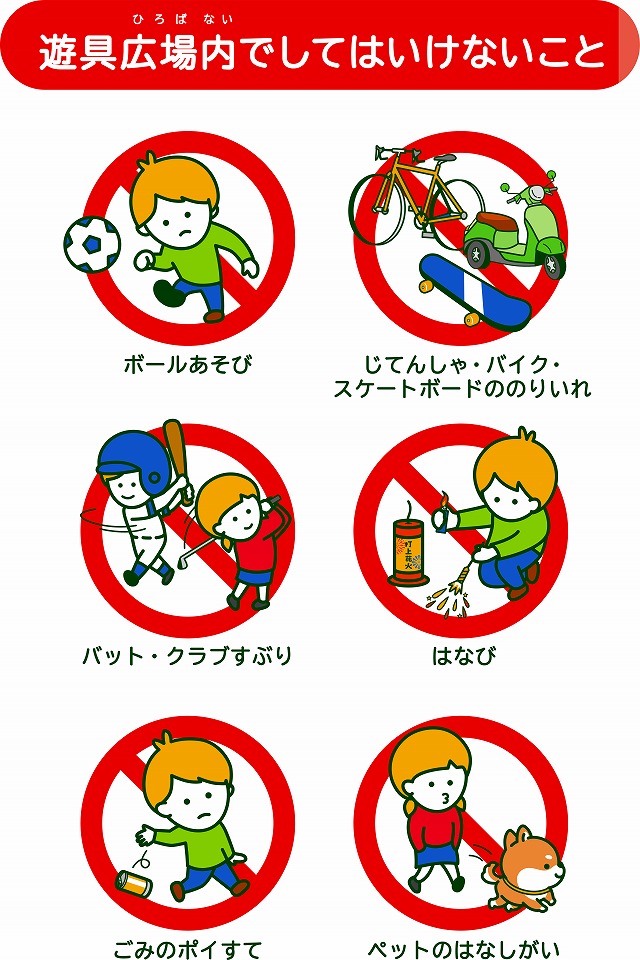 ひろば　ない
遊具広場内でしてはいけないこと

ボールあそび

じてんしゃ・バイク・スケートボードののりいれ

バット・クラブすぶり

打上花火

はなび

ごみのポイすて

ペットのはなしがい