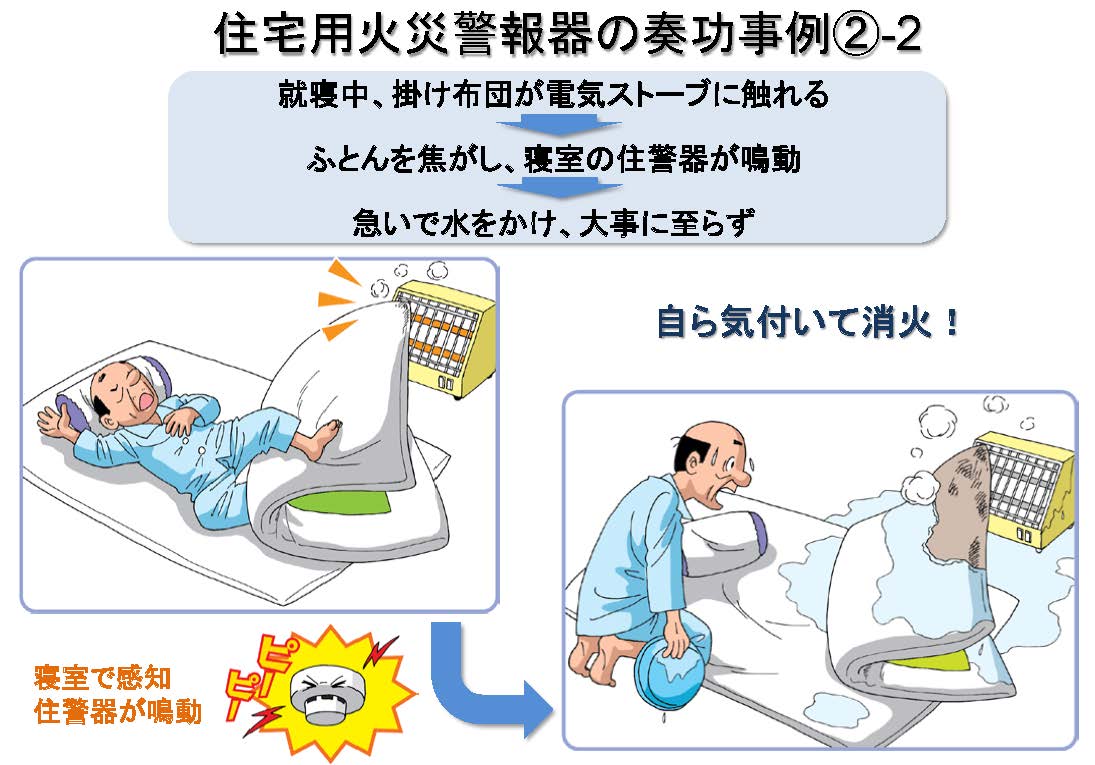 住宅用火災警報器の奏功事例②-2

就寝中、掛け布団が電気ストーブに触れる

ふとんを焦がし、寝室の住警器が鳴動

急いで水をかけ、大事に至らず

自ら気付いて消火！

寝室で感知
住警器が鳴動

ピー
ピー