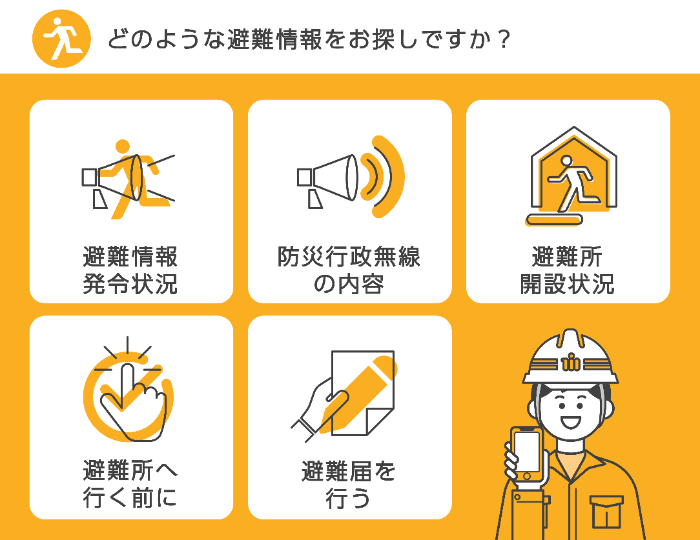 どのような避難情報をお探しですか？

避難情報
発令状況

防災行政無線
の内容

避難所
開設状況

避難所へ
行く前に

避難届を
行う