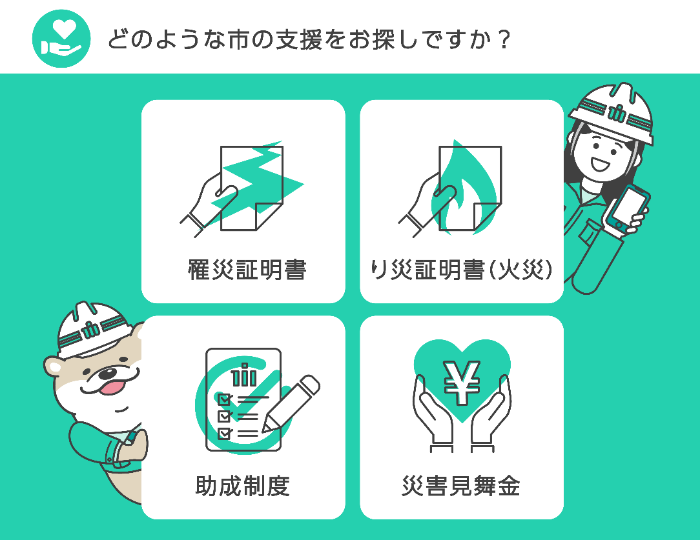 どのような市の支援をお探しですか？

罹災証明書

り災証明書(火災)

助成制度

災害見舞金